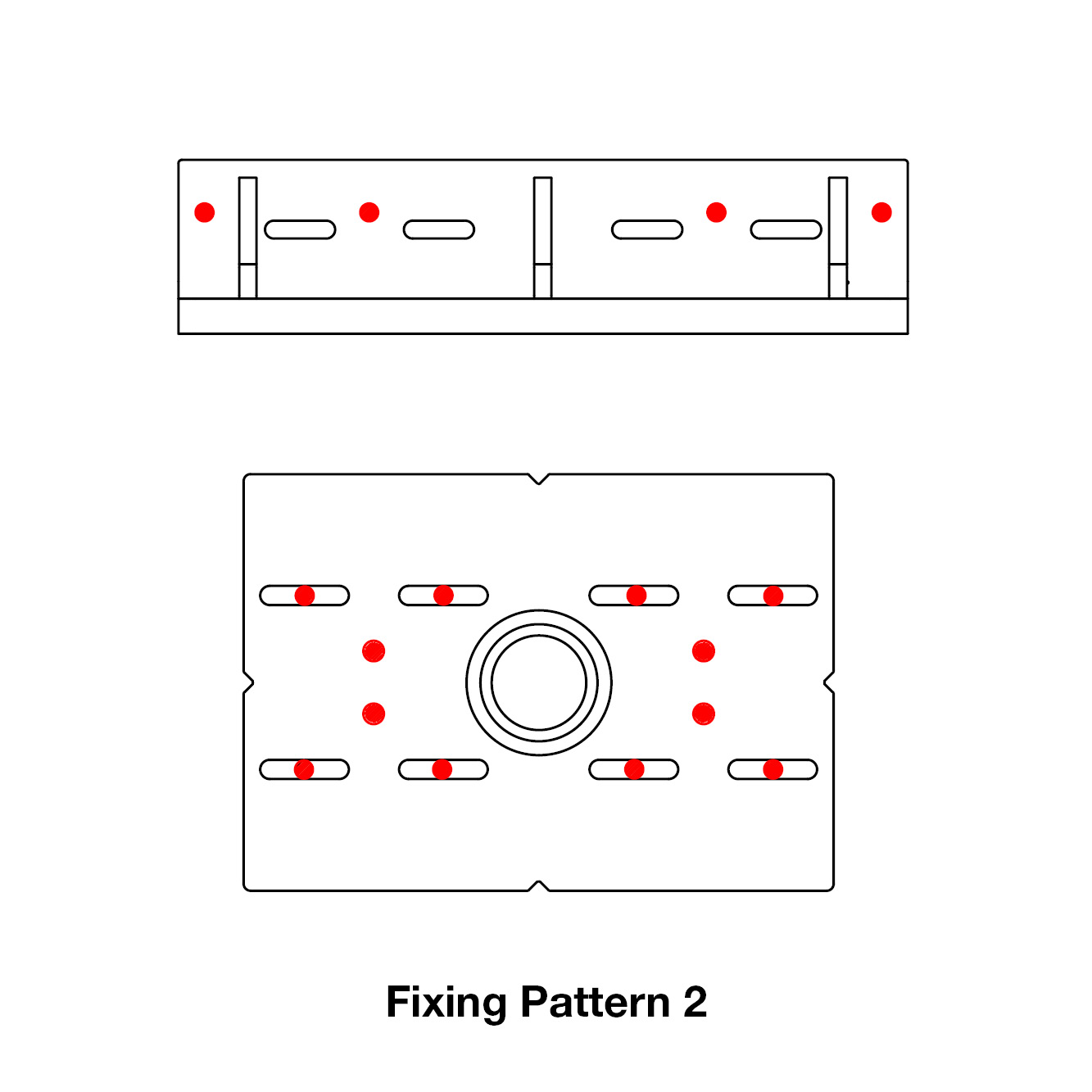 Fixing Pattern 2