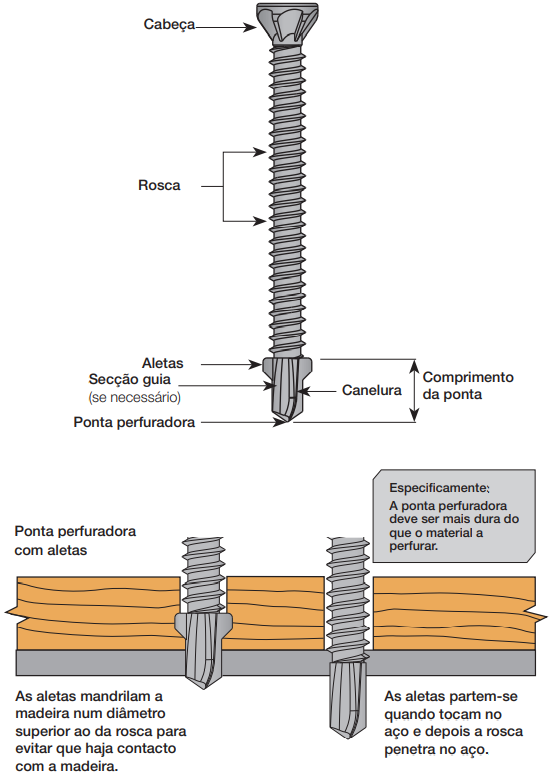 Cabeça

Rosca

Aletas

Secção guia
(se necessário)

Canelura

Comprimento da ponta

Ponta perfuradora

Especificamente:
A ponta perfuradora deve ser mais dura do que o material a perfurar.

Ponta perfuradora com aletas

As aletas mandrilam a madeira num diâmetro superior ao da rosca para evitar que haja contacto com a madeira.

As aletas partem-se quando tocam no aço e depois a rosca penetra no aço.