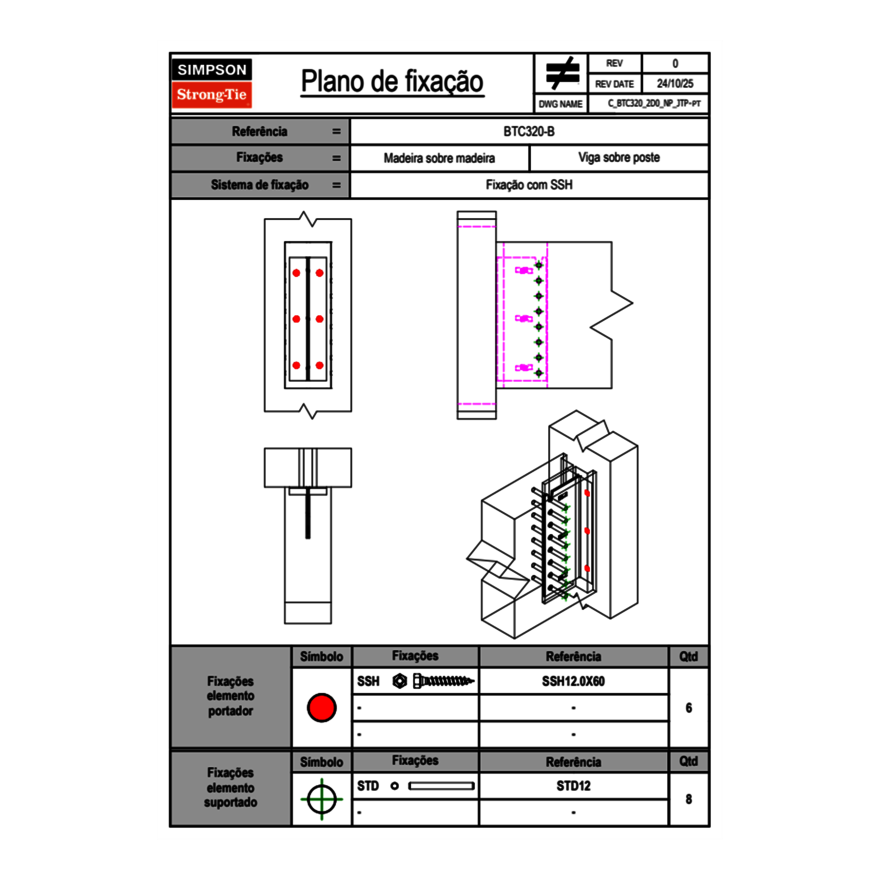 SIMPSON
Strong-Tie

Plano de fixação

| REV | 0 |
|---|---|
| REV DATE | 24/10/25 |
| DWG NAME | C_BTC320_2D0_NP_JTP-PT |

| Referência | = | BTC320-B | |
|---|---|---|---|
| Fixações | = | Madeira sobre madeira | Viga sobre poste |
| Sistema de fixação | = | Fixação com SSH | |

| | Símbolo | Fixações | Referência | Qtd |
|---|---|---|---|---|
| Fixações elemento portador | | SSH | SSH12.0X60 | 6 |
| | | - | - | |
| | | - | - | |

| | Símbolo | Fixações | Referência | Qtd |
|---|---|---|---|---|
| Fixações elemento suportado | | STD | STD12 | 8 |
| | | - | - | |