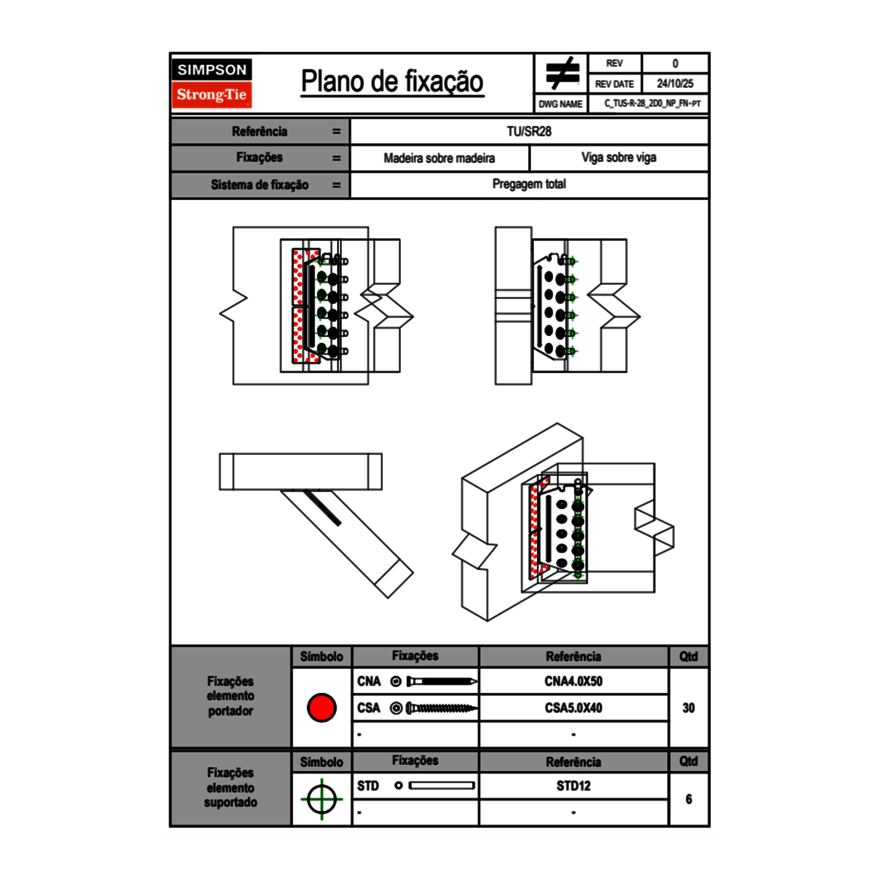 SIMPSON
Strong-Tie

Plano de fixação

| REV | 0 |
|---|---|
| REV DATE | 24/10/25 |
| DWG NAME | C_TUS-R-28_2D0_NP_FN-PT |

| Referência | = | TU/SR28 | |
|---|---|---|---|
| Fixações | = | Madeira sobre madeira | Viga sobre viga |
| Sistema de fixação | = | Pregagem total | |

| | Símbolo | Fixações | Referência | Qtd |
|---|---|---|---|---|
| Fixações elemento portador | | CNA | CNA4.0X50 | 30 |
| | | CSA | CSA5.0X40 | |
| | | - | - | |

| | Símbolo | Fixações | Referência | Qtd |
|---|---|---|---|---|
| Fixações elemento suportado | | STD | STD12 | 6 |
| | | - | - | |