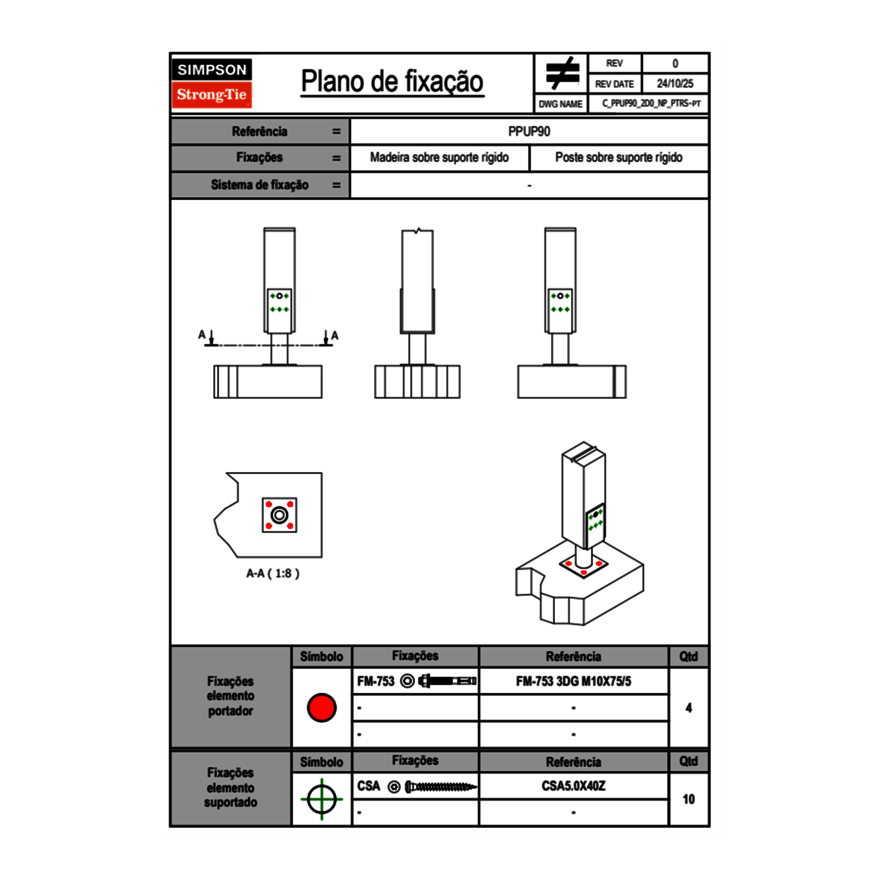 SIMPSON
Strong-Tie

Plano de fixação

| REV | 0 |
|---|---|
| REV DATE | 24/10/25 |
| DWG NAME | C_PPUP90_2D0_NP_PTRS-PT |

| Referência | = | PPUP90 | |
|---|---|---|---|
| Fixações | = | Madeira sobre suporte rígido | Poste sobre suporte rígido |
| Sistema de fixação | = | - | |

A A

A-A ( 1:8 )

| | Símbolo | Fixações | Referência | Qtd |
|---|---|---|---|---|
| Fixações elemento portador | | FM-753 | FM-753 3DG M10X75/5 | 4 |
| | | - | - | |
| | | - | - | |

| | Símbolo | Fixações | Referência | Qtd |
|---|---|---|---|---|
| Fixações elemento suportado | | CSA | CSA5.0X40Z | 10 |
| | | - | - | |