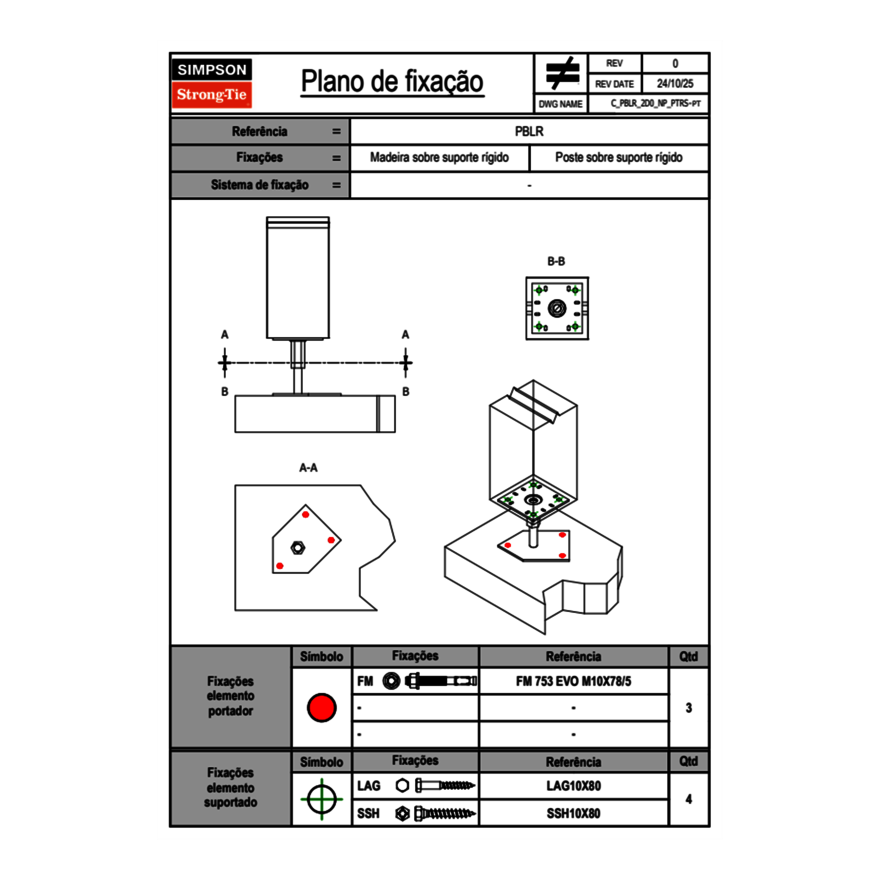 SIMPSON
Strong-Tie

Plano de fixação

| REV | 0 |
|---|---|
| REV DATE | 24/10/25 |
| DWG NAME | C_PBLR_2D0_NP_PTRS-PT |

| Referência | = | PBLR | |
|---|---|---|---|
| Fixações | = | Madeira sobre suporte rígido | Poste sobre suporte rígido |
| Sistema de fixação | = | - | |

A A
B B

B-B

A-A

| | Símbolo | Fixações | Referência | Qtd |
|---|---|---|---|---|
| Fixações elemento portador | | FM | FM 753 EVO M10X78/5 | 3 |
| | | - | - | |
| | | - | - | |

| | Símbolo | Fixações | Referência | Qtd |
|---|---|---|---|---|
| Fixações elemento suportado | | LAG | LAG10X80 | 4 |
| | | SSH | SSH10X80 | |